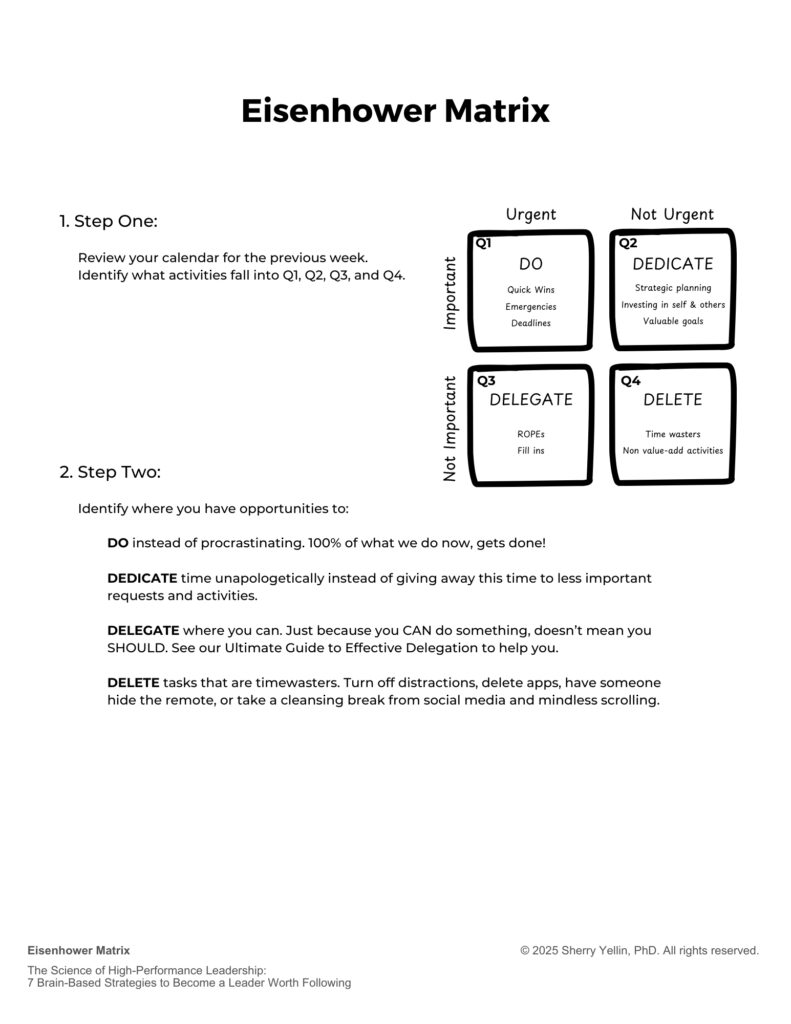 Eisenhower Matrix

1. Step One:

Review your calendar for the previous week. Identify what activities fall into Q1, Q2, Q3, and Q4.

Urgent

Not Urgent

Important

Not Important

Q1
DO
Quick Wins
Emergencies
Deadlines

Q2
DEDICATE
Strategic planning
Investing in self & others
Valuable goals

Q3
DELEGATE
ROPEs
Fill ins

Q4
DELETE
Time wasters
Non value-add activities

2. Step Two:

Identify where you have opportunities to:

DO instead of procrastinating. 100% of what we do now, gets done!

DEDICATE time unapologetically instead of giving away this time to less important requests and activities.

DELEGATE where you can. Just because you CAN do something, doesn't mean you SHOULD. See our Ultimate Guide to Effective Delegation to help you.

DELETE tasks that are timewasters. Turn off distractions, delete apps, have someone hide the remote, or take a cleansing break from social media and mindless scrolling.

Eisenhower Matrix

The Science of High-Performance Leadership:
7 Brain-Based Strategies to Become a Leader Worth Following

© 2025 Sherry Yellin, PhD. All rights reserved.